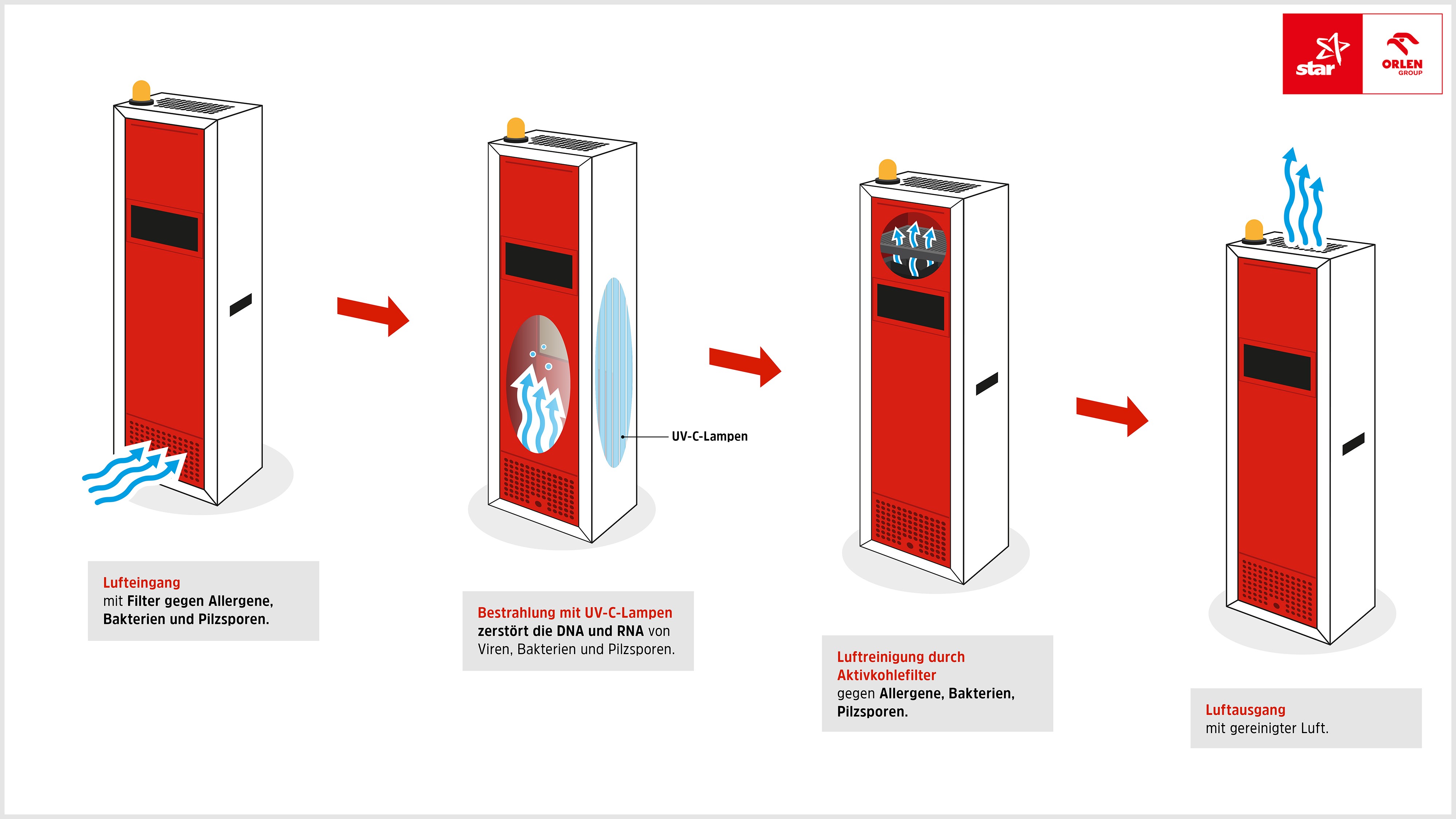 star

ORLEN GROUP

UV-C-Lampen

Lufteingang
mit Filter gegen Allergene, Bakterien und Pilzsporen.

Bestrahlung mit UV-C-Lampen
zerstört die DNA und RNA von Viren, Bakterien und Pilzsporen.

Luftreinigung durch Aktivkohlefilter
gegen Allergene, Bakterien, Pilzsporen.

Luftausgang
mit gereinigter Luft.